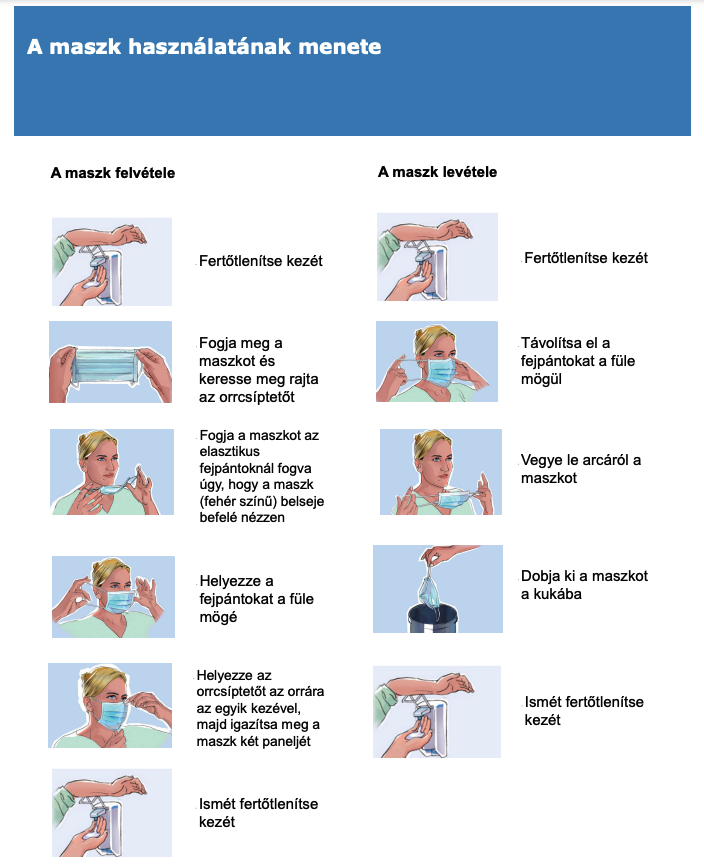 A maszk használatának menete

A maszk felvétele

Fertőtlenítse kezét

Fogja meg a maszkot és keresse meg rajta az orrcsíptetőt

Fogja a maszkot az elasztikus fejpántoknál fogva úgy, hogy a maszk (fehér színű) belseje befelé nézzen

Helyezze a fejpántokat a füle mögé

Helyezze az orrcsíptetőt az orrára az egyik kezével, majd igazítsa meg a maszk két paneljét

Ismét fertőtlenítse kezét

A maszk levétele

Fertőtlenítse kezét

Távolítsa el a fejpántokat a füle mögül

Vegye le arcáról a maszkot

Dobja ki a maszkot a kukába

Ismét fertőtlenítse kezét